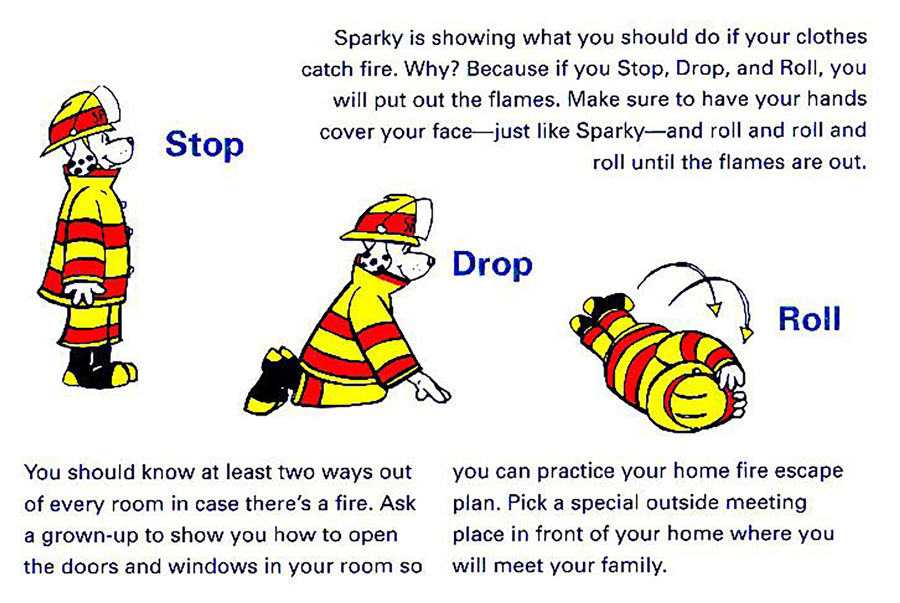 Sparky is showing what you should do if your clothes catch fire. Why? Because if you Stop, Drop, and Roll, you will put out the flames. Make sure to have your hands cover your face—just like Sparky—and roll and roll and roll until the flames are out.

Stop

Drop

Roll

You should know at least two ways out of every room in case there's a fire. Ask a grown-up to show you how to open the doors and windows in your room so you can practice your home fire escape plan. Pick a special outside meeting place in front of your home where you will meet your family.